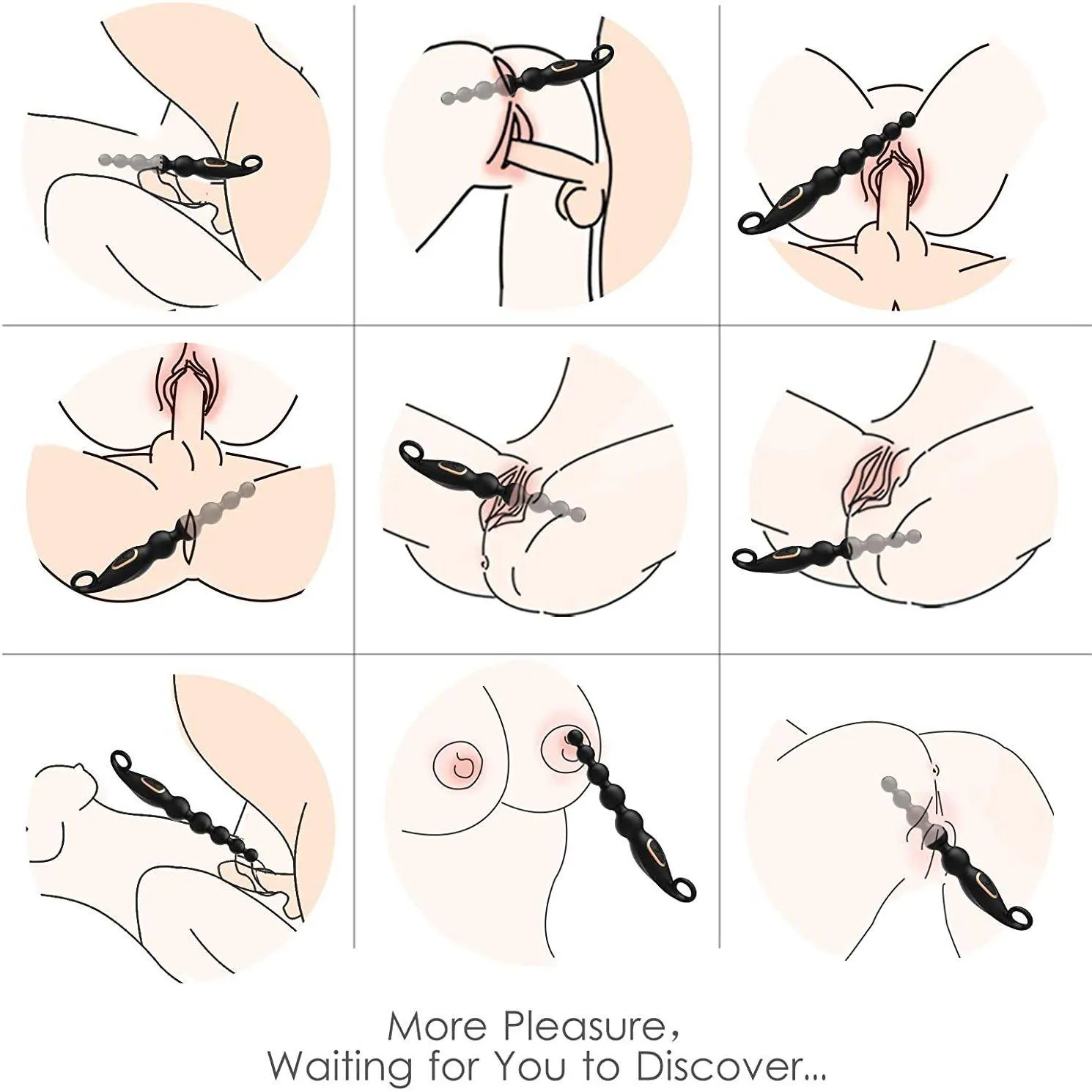 More Pleasure,
Waiting for You to Discover...