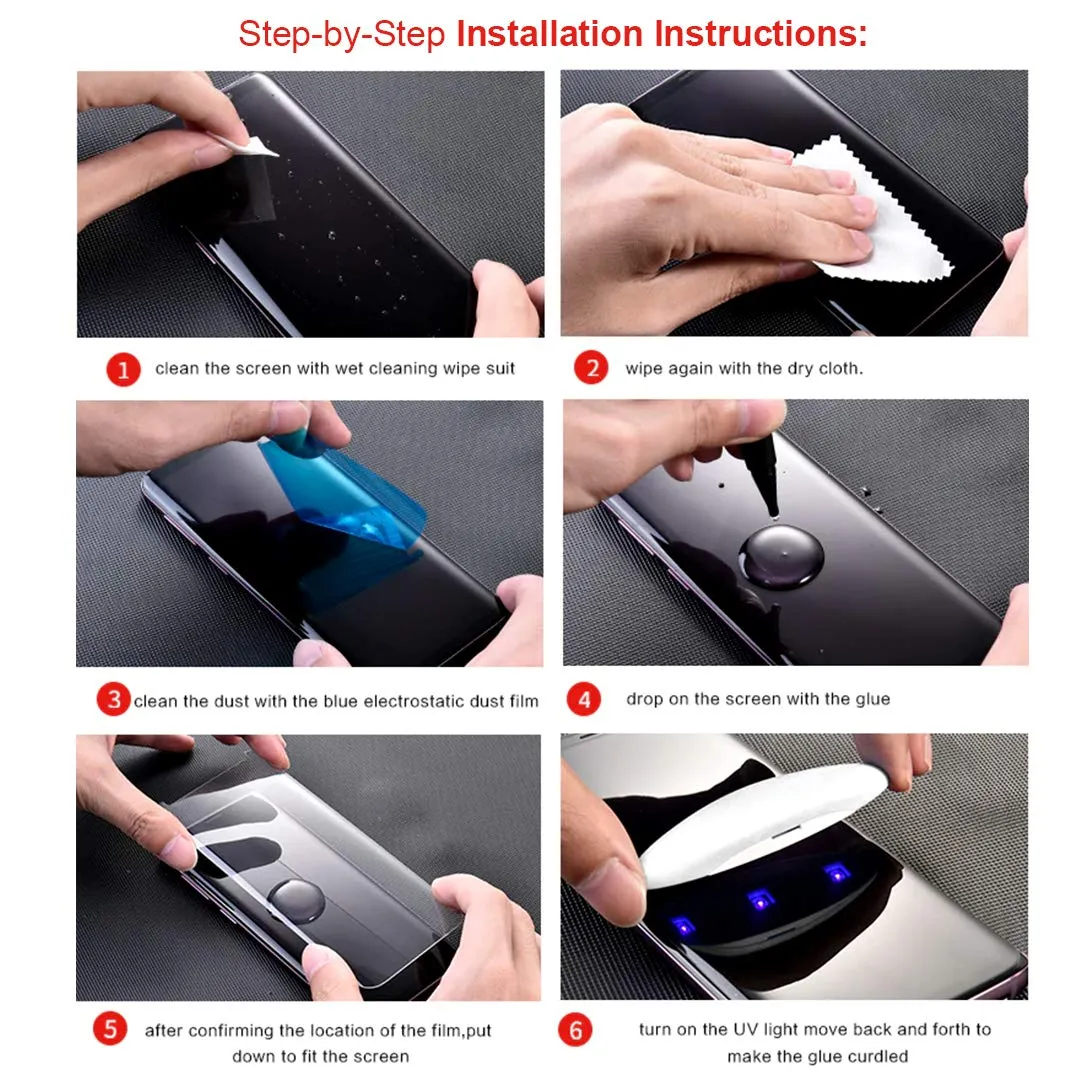 Step-by-Step Installation Instructions:

1 clean the screen with wet cleaning wipe suit

2 wipe again with the dry cloth.

3 clean the dust with the blue electrostatic dust film

4 drop on the screen with the glue

5 after confirming the location of the film,put down to fit the screen

6 turn on the UV light move back and forth to make the glue curdled